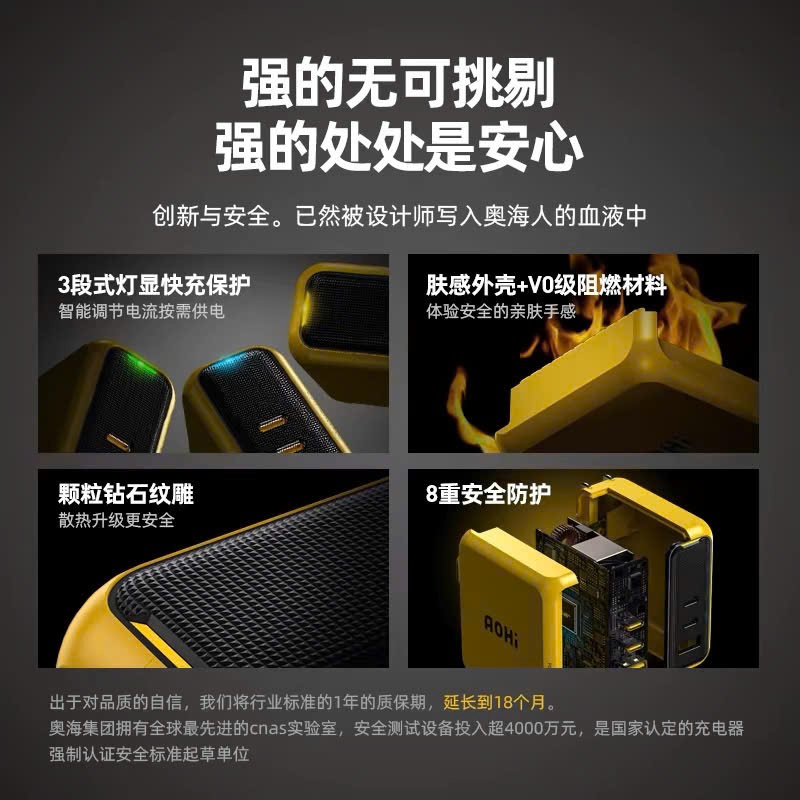 强的无可挑剔
强的处处是安心

创新与安全。已然被设计师写入奥海人的血液中

3段式灯显快充保护
智能调节电流按需供电

肤感外壳+V0级阻燃材料
体验安全的亲肤手感

颗粒钻石纹雕
散热升级更安全

8重安全防护

AOHi

出于对品质的自信，我们将行业标准的1年的质保期，延长到18个月。
奥海集团拥有全球最先进的cnas实验室，安全测试设备投入超4000万元，是国家认定的充电器强制认证安全标准起草单位